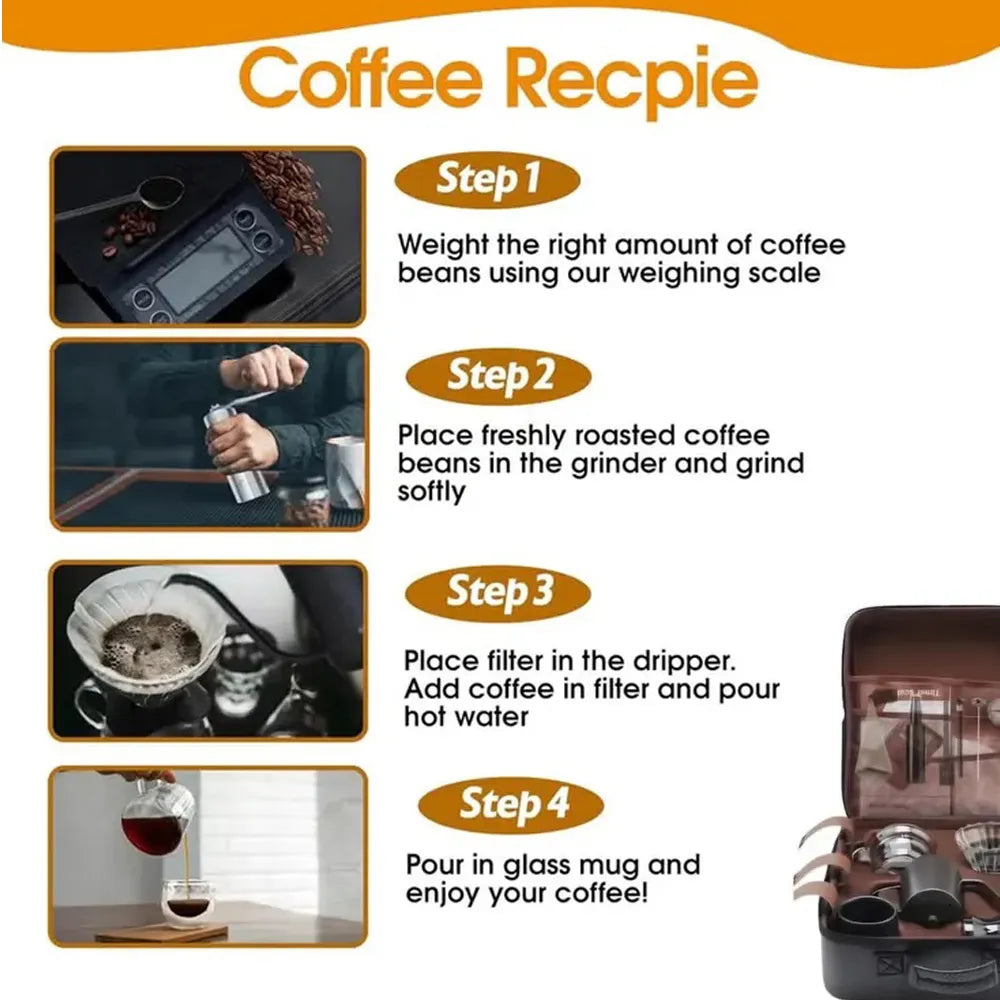 Coffee Recpie

Step 1

Weight the right amount of coffee beans using our weighing scale

Step 2

Place freshly roasted coffee beans in the grinder and grind softly

Step 3

Place filter in the dripper. Add coffee in filter and pour hot water

Step 4

Pour in glass mug and enjoy your coffee!