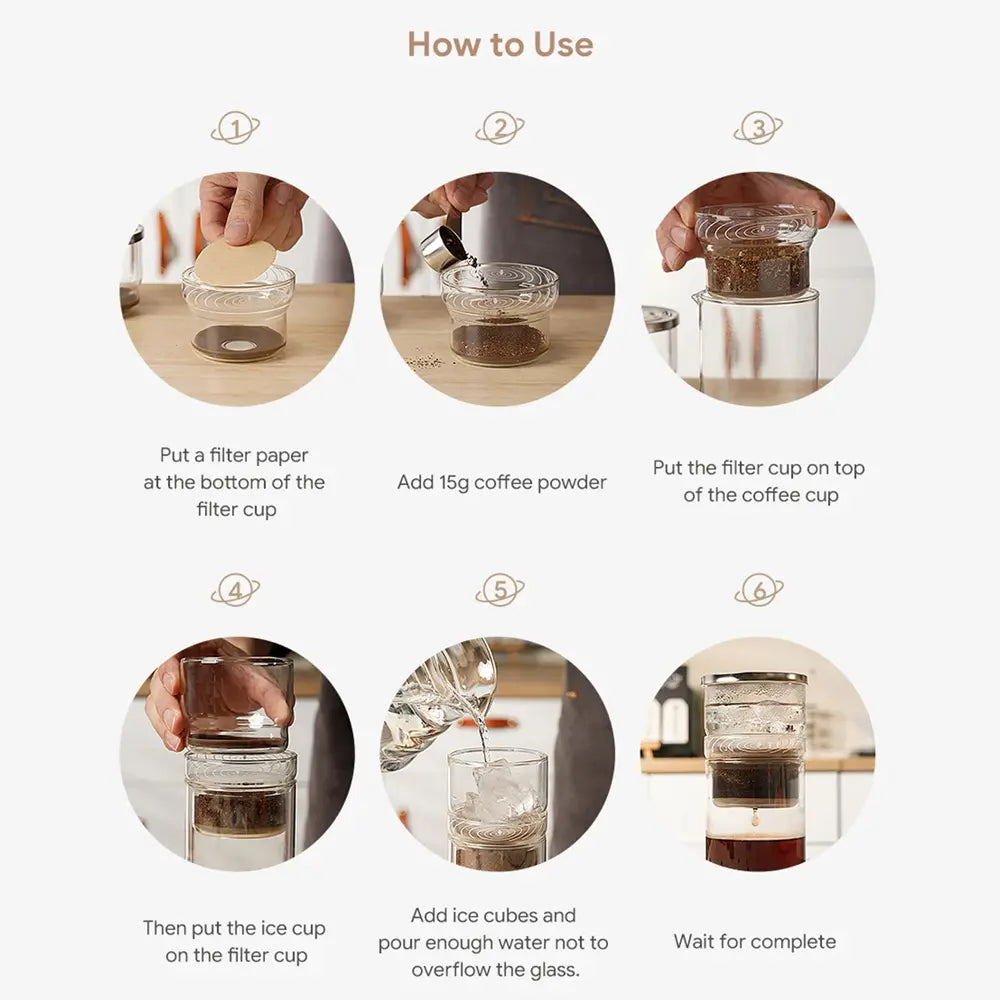 How to Use

1

Put a filter paper at the bottom of the filter cup

2

Add 15g coffee powder

3

Put the filter cup on top of the coffee cup

4

Then put the ice cup on the filter cup

5

Add ice cubes and pour enough water not to overflow the glass.

6

Wait for complete