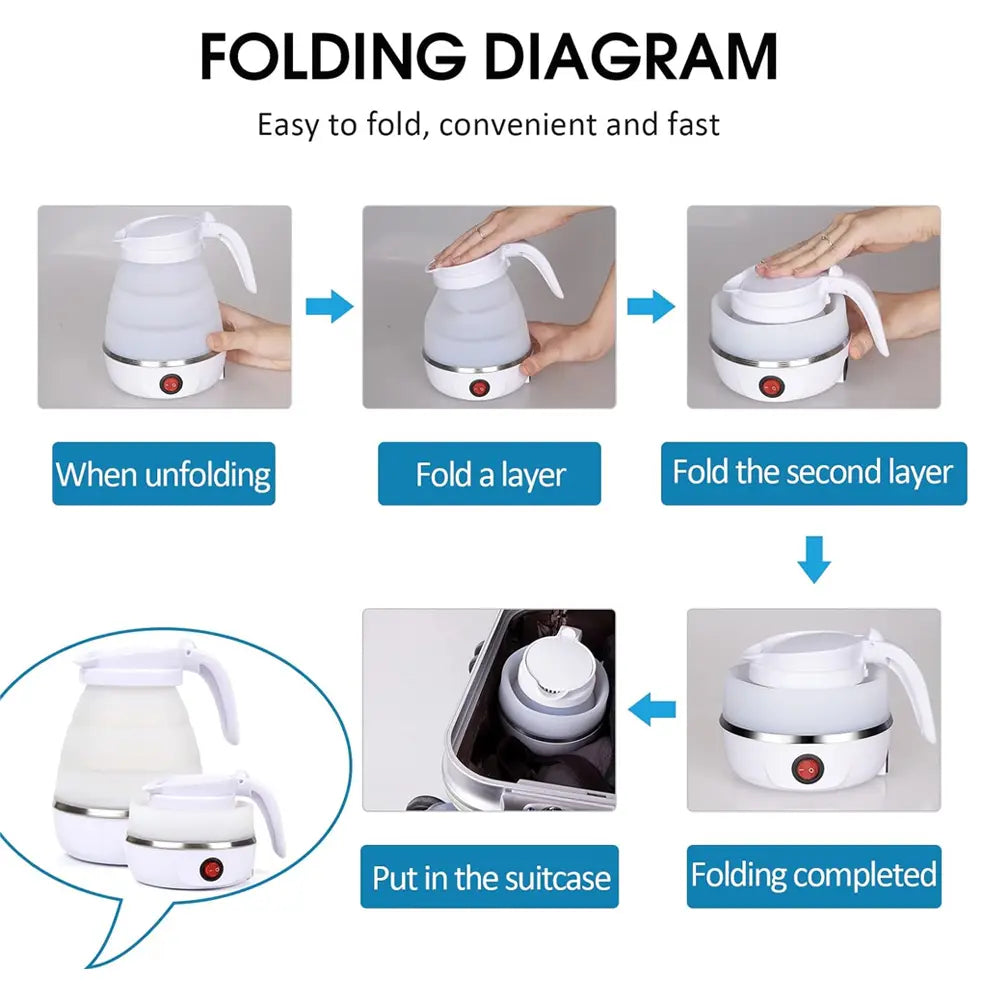 FOLDING DIAGRAM

Easy to fold, convenient and fast

When unfolding

Fold a layer

Fold the second layer

Folding completed

Put in the suitcase