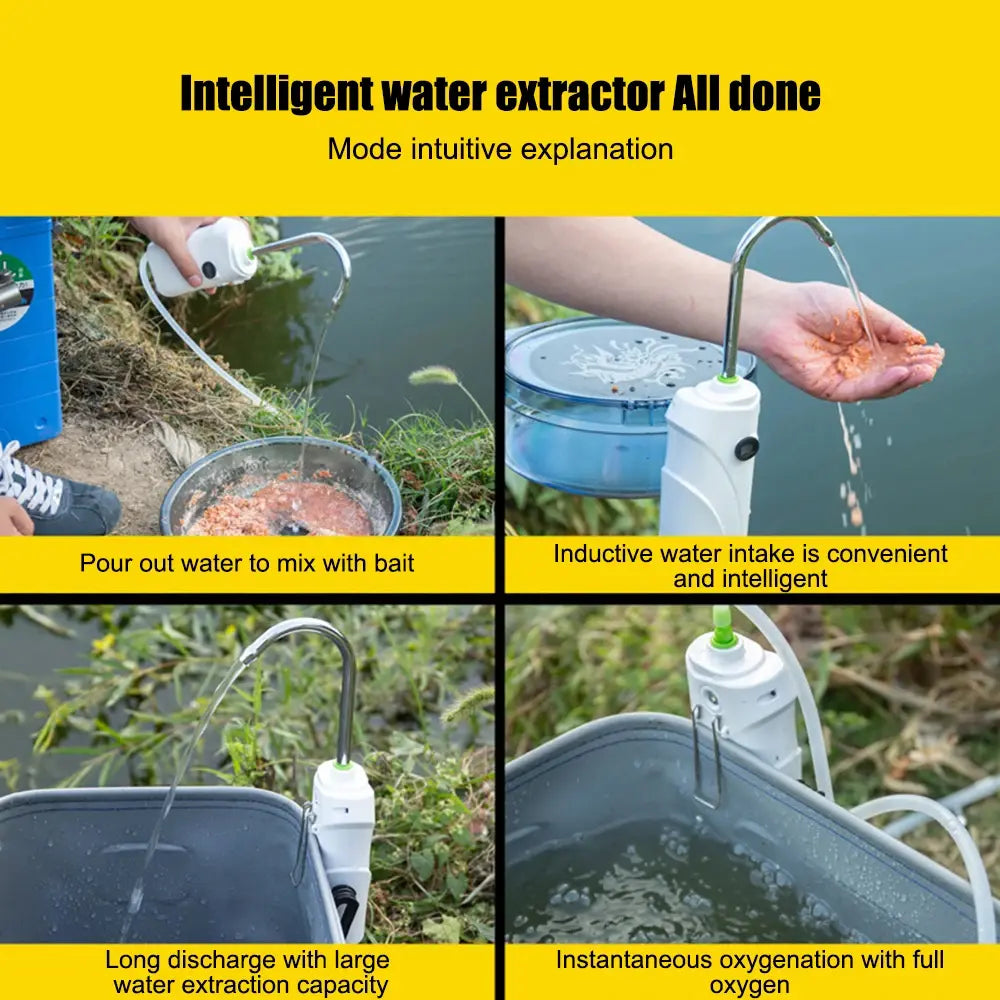 Intelligent water extractor All done

Mode intuitive explanation

Pour out water to mix with bait

Inductive water intake is convenient and intelligent

Long discharge with large water extraction capacity

Instantaneous oxygenation with full oxygen