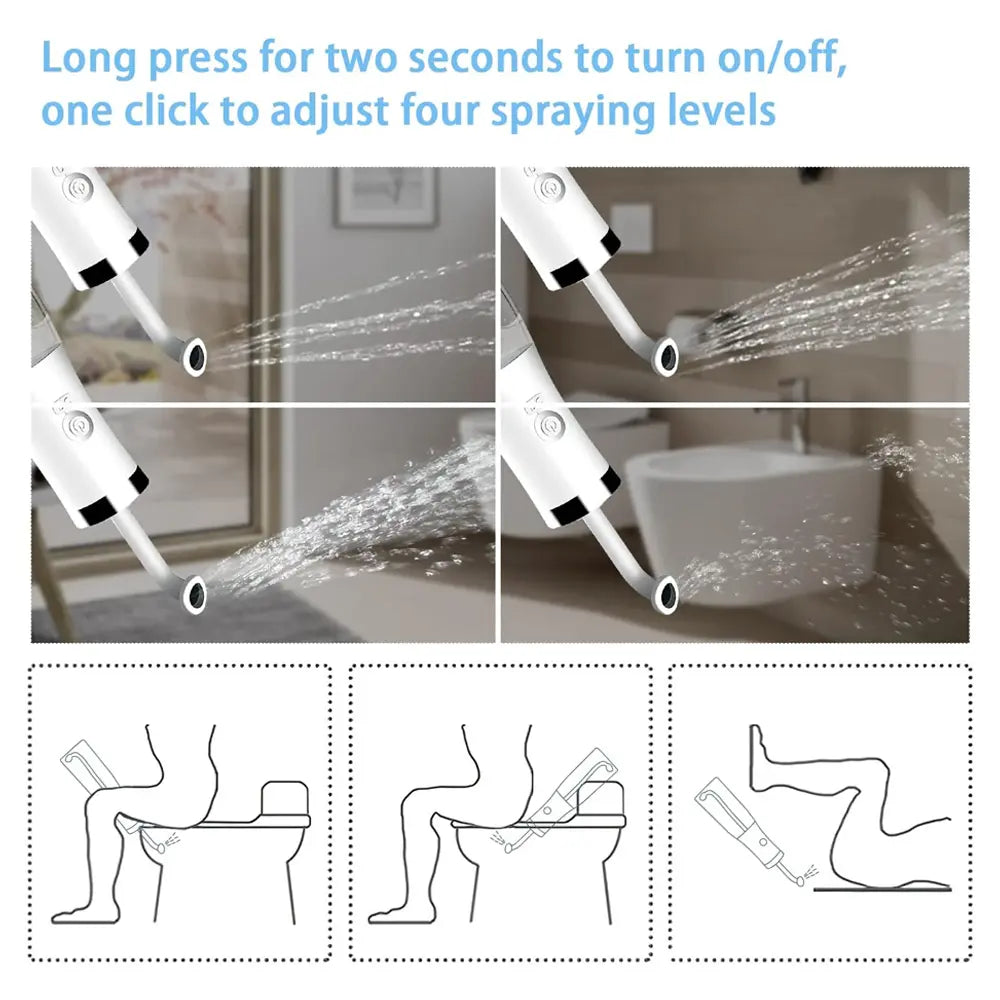 Long press for two seconds to turn on/off, one click to adjust four spraying levels