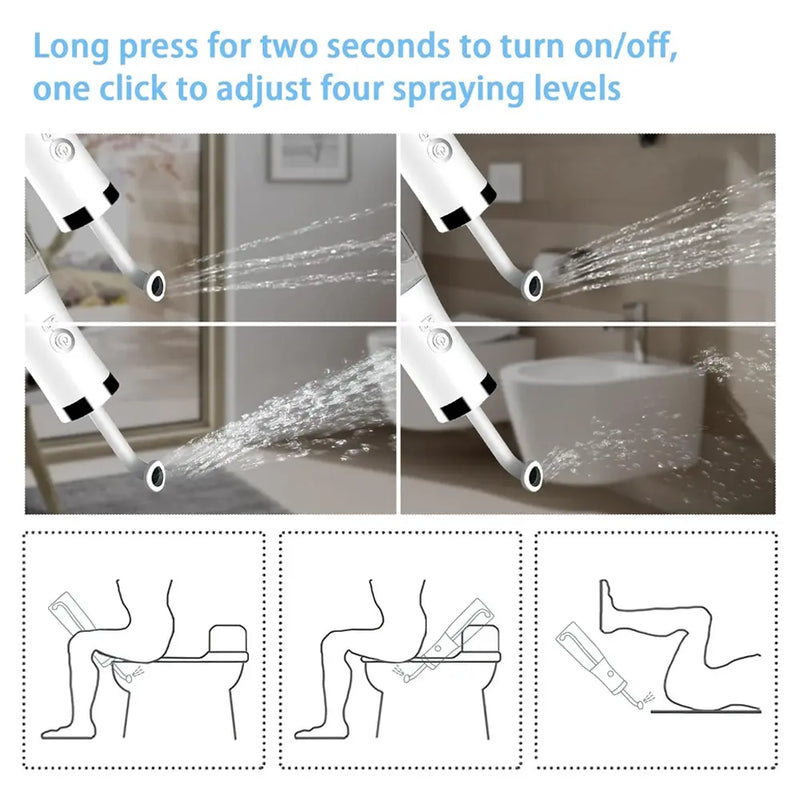 Long press for two seconds to turn on/off, one click to adjust four spraying levels