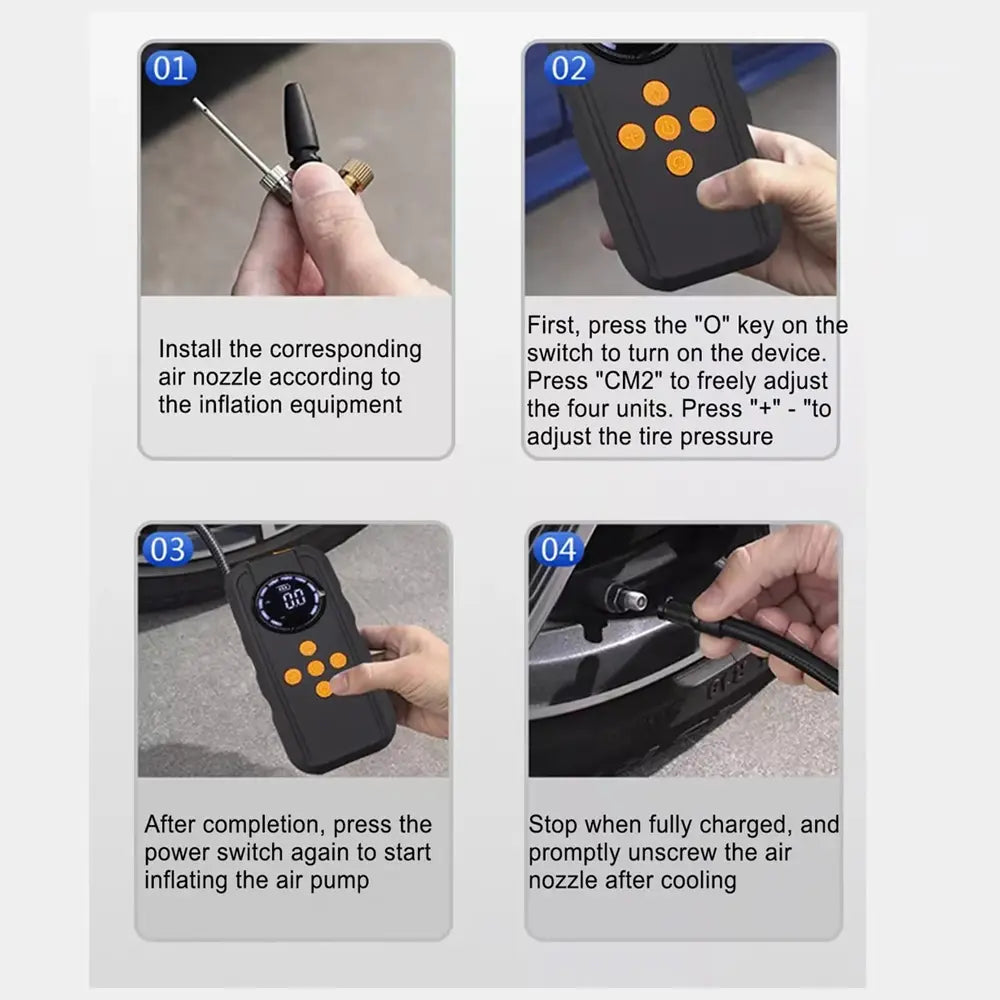 01

Install the corresponding air nozzle according to the inflation equipment

02

First, press the "O" key on the switch to turn on the device. Press "CM2" to freely adjust the four units. Press "+" - "to adjust the tire pressure

03

00

After completion, press the power switch again to start inflating the air pump

04

Stop when fully charged, and promptly unscrew the air nozzle after cooling