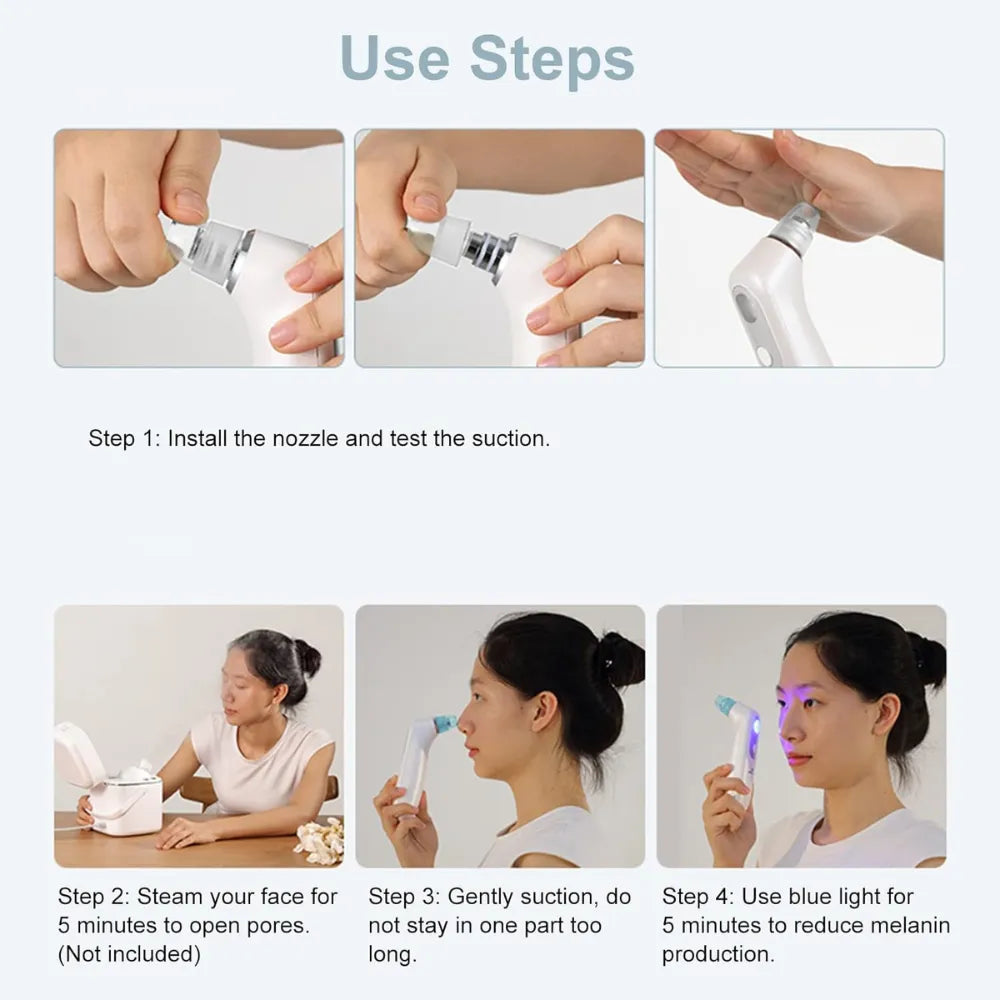 Use Steps

Step 1: Install the nozzle and test the suction.

Step 2: Steam your face for 5 minutes to open pores. (Not included)

Step 3: Gently suction, do not stay in one part too long.

Step 4: Use blue light for 5 minutes to reduce melanin production.