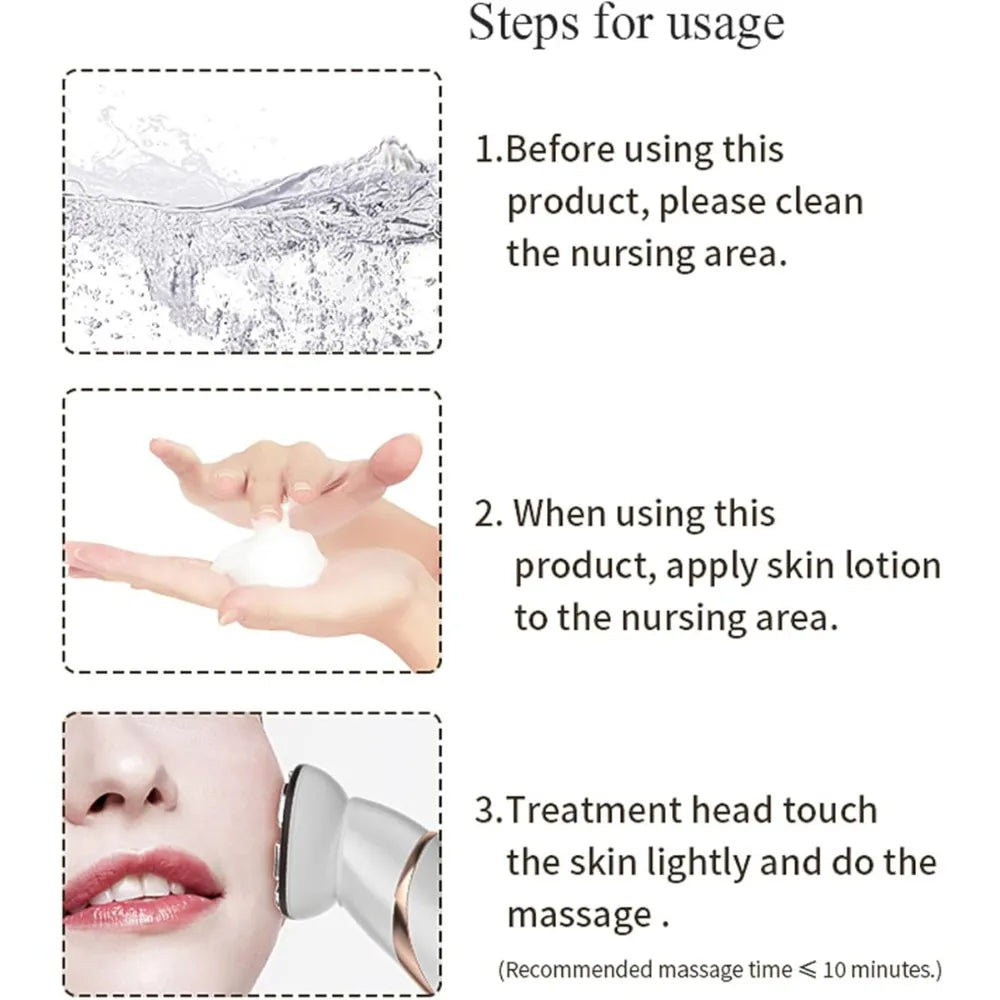 Steps for usage

1.Before using this product, please clean the nursing area.

2. When using this product, apply skin lotion to the nursing area.

3.Treatment head touch the skin lightly and do the massage .

(Recommended massage time $\leqslant$ 10 minutes.)