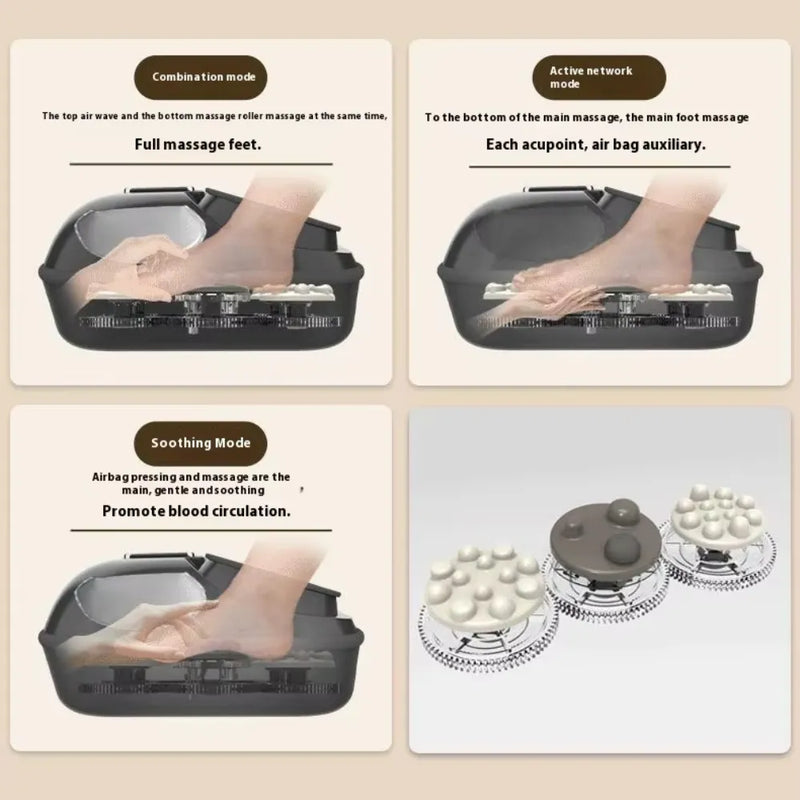 Combination mode

The top air wave and the bottom massage roller massage at the same time,

Full massage feet.

Active network mode

To the bottom of the main massage, the main foot massage

Each acupoint, air bag auxiliary.

Soothing Mode

Airbag pressing and massage are the main, gentle and soothing

Promote blood circulation.