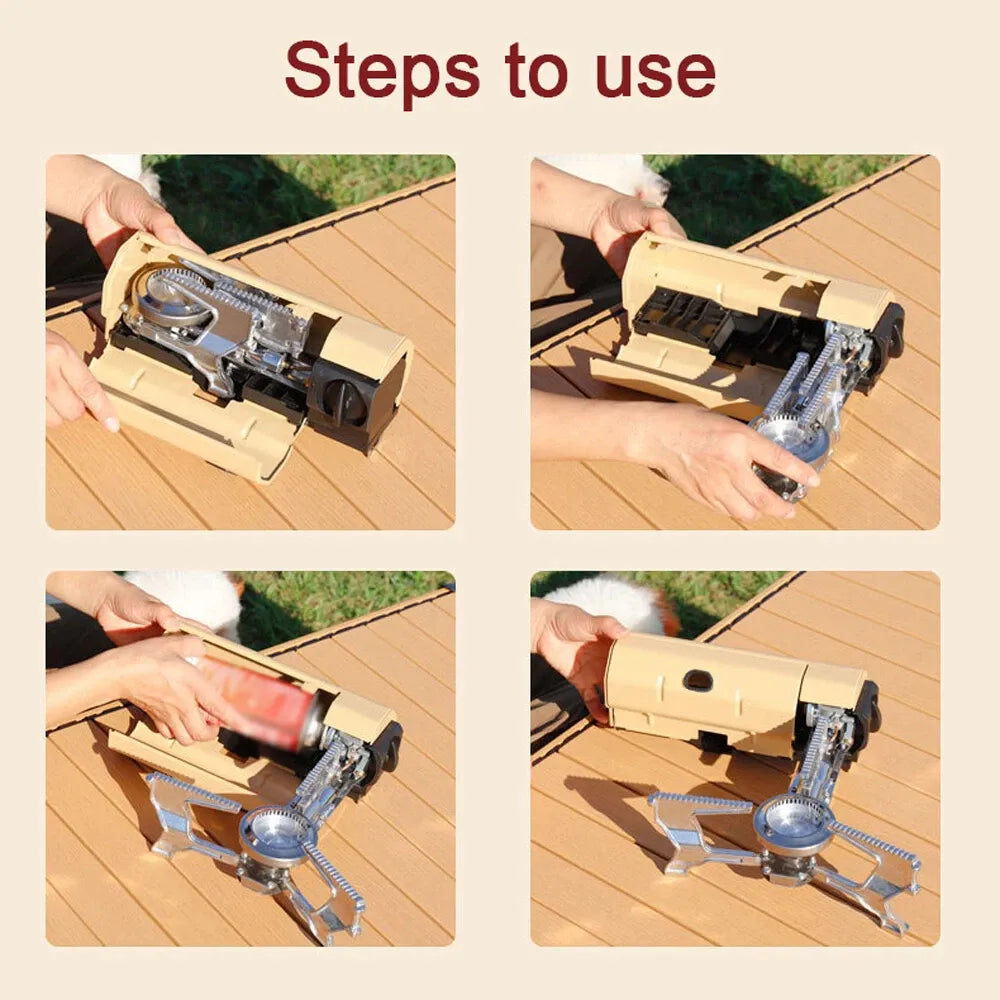 Steps to use