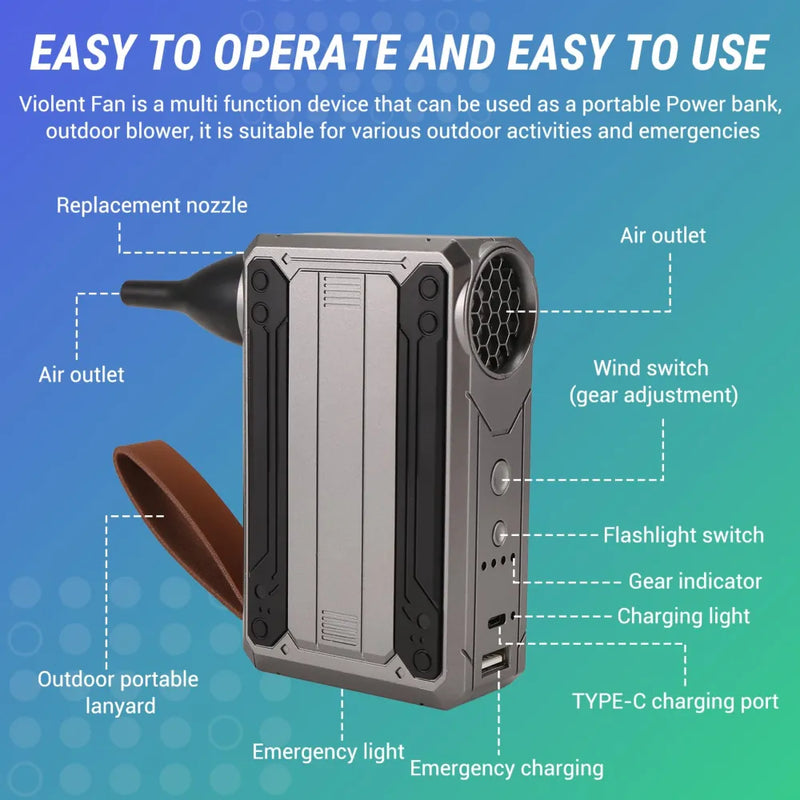 EASY TO OPERATE AND EASY TO USE

Violent Fan is a multi function device that can be used as a portable Power bank, outdoor blower, it is suitable for various outdoor activities and emergencies

Replacement nozzle

Air outlet

Air outlet

Wind switch (gear adjustment)

Flashlight switch

Gear indicator

Charging light

TYPE-C charging port

Outdoor portable lanyard

Emergency light

Emergency charging