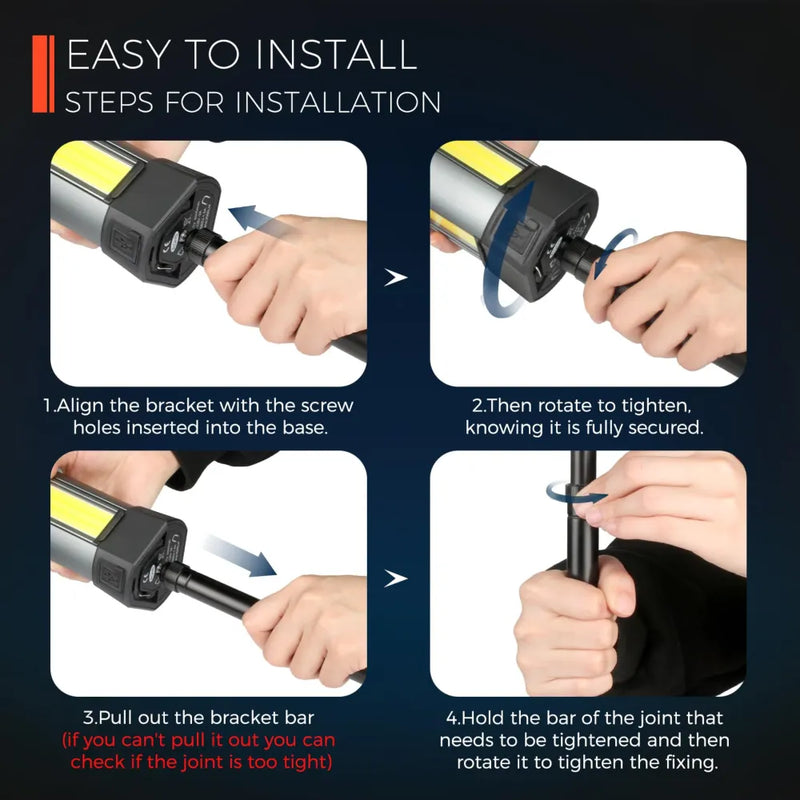 EASY TO INSTALL
STEPS FOR INSTALLATION

1.Align the bracket with the screw holes inserted into the base.

2.Then rotate to tighten, knowing it is fully secured.

3.Pull out the bracket bar (if you can't pull it out you can check if the joint is too tight)

4.Hold the bar of the joint that needs to be tightened and then rotate it to tighten the fixing.