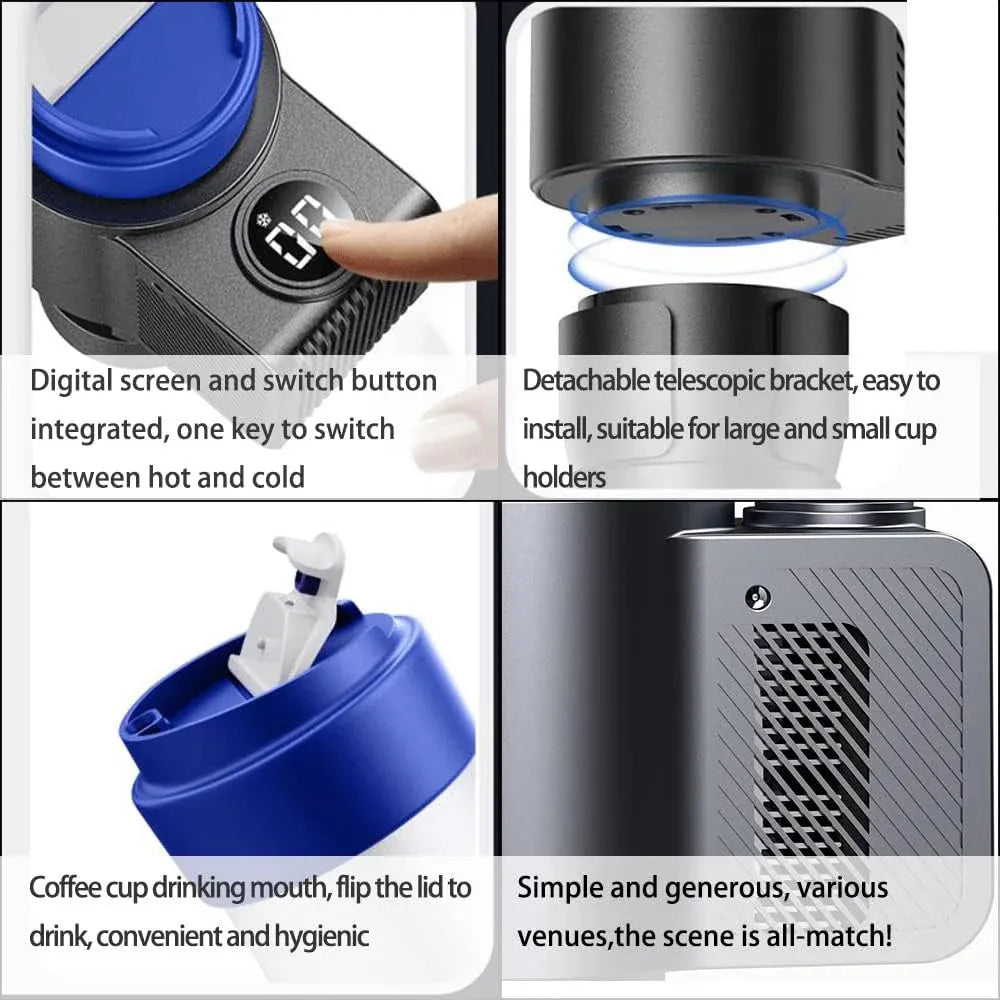 Digital screen and switch button integrated, one key to switch between hot and cold

Detachable telescopic bracket, easy to install, suitable for large and small cup holders

Coffee cup drinking mouth, flip the lid to drink, convenient and hygienic

Simple and generous, various venues,the scene is all-match!