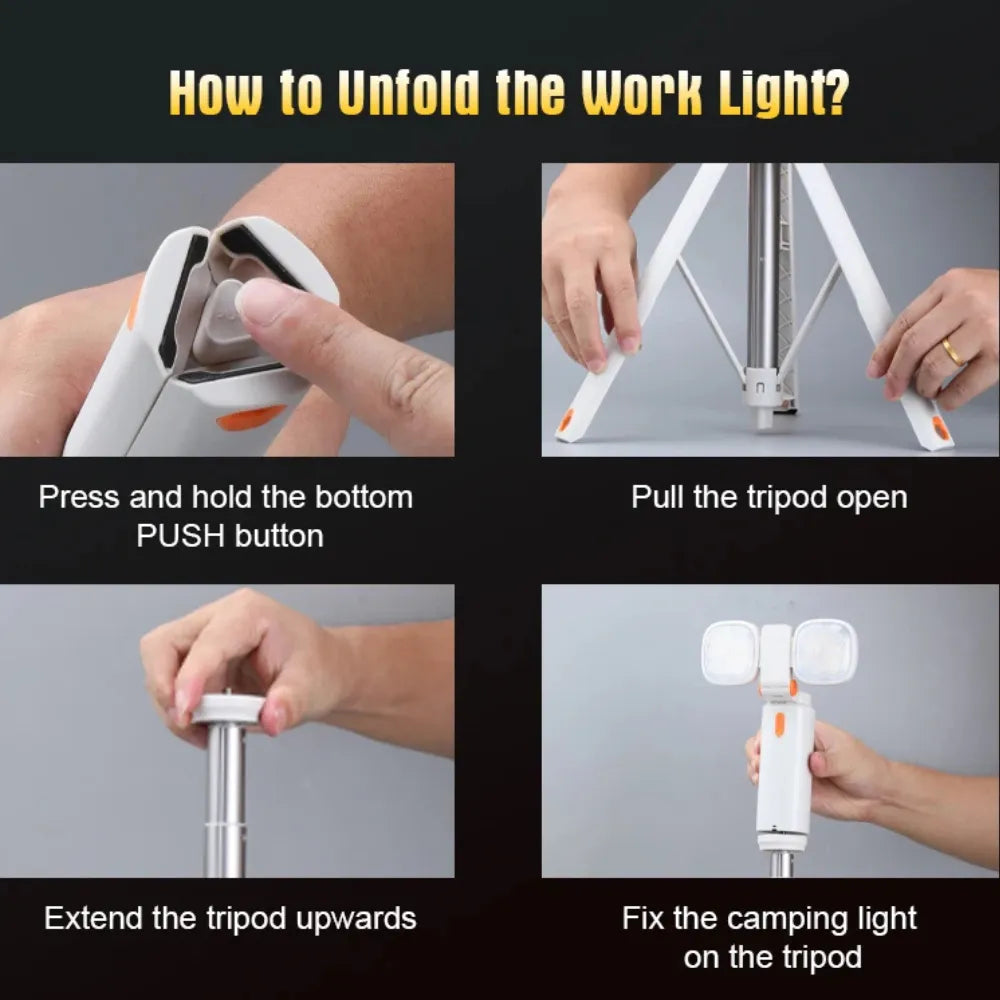 How to Unfold the Work Light?

Press and hold the bottom PUSH button

Pull the tripod open

Extend the tripod upwards

Fix the camping light on the tripod