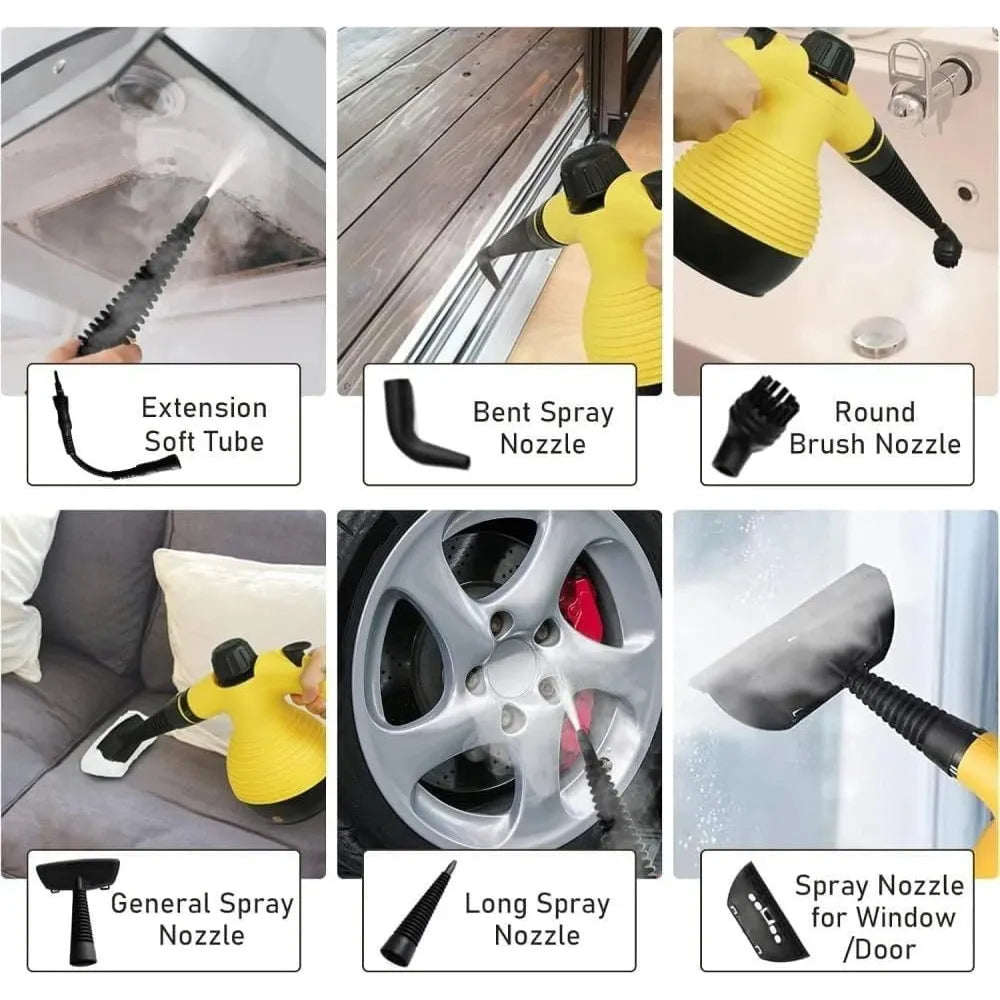 Extension Soft Tube

Bent Spray Nozzle

Round Brush Nozzle

General Spray Nozzle

Long Spray Nozzle

Spray Nozzle for Window /Door