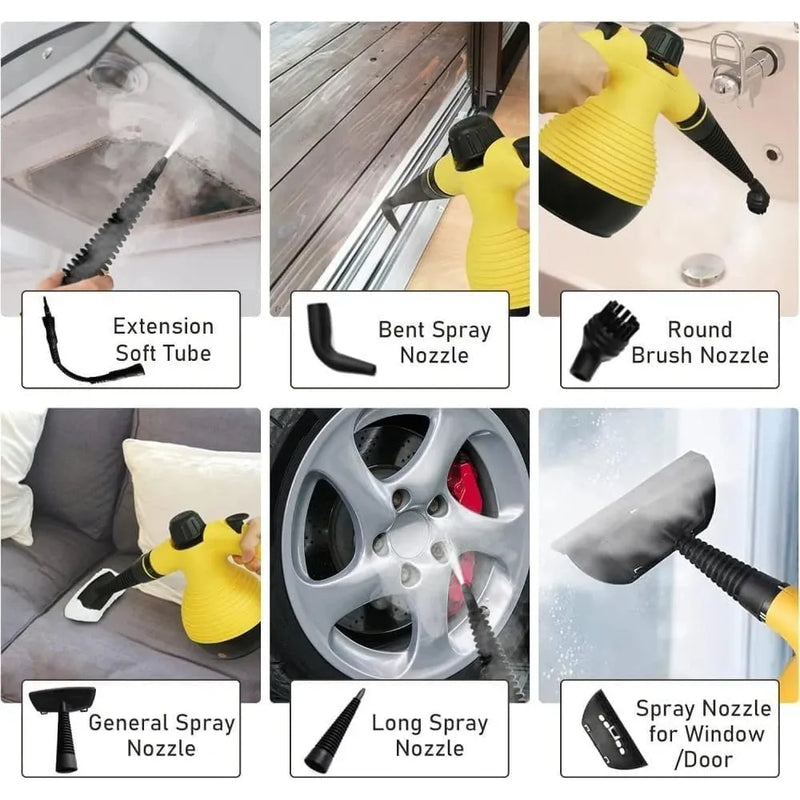 Extension Soft Tube

Bent Spray Nozzle

Round Brush Nozzle

General Spray Nozzle

Long Spray Nozzle

Spray Nozzle for Window /Door