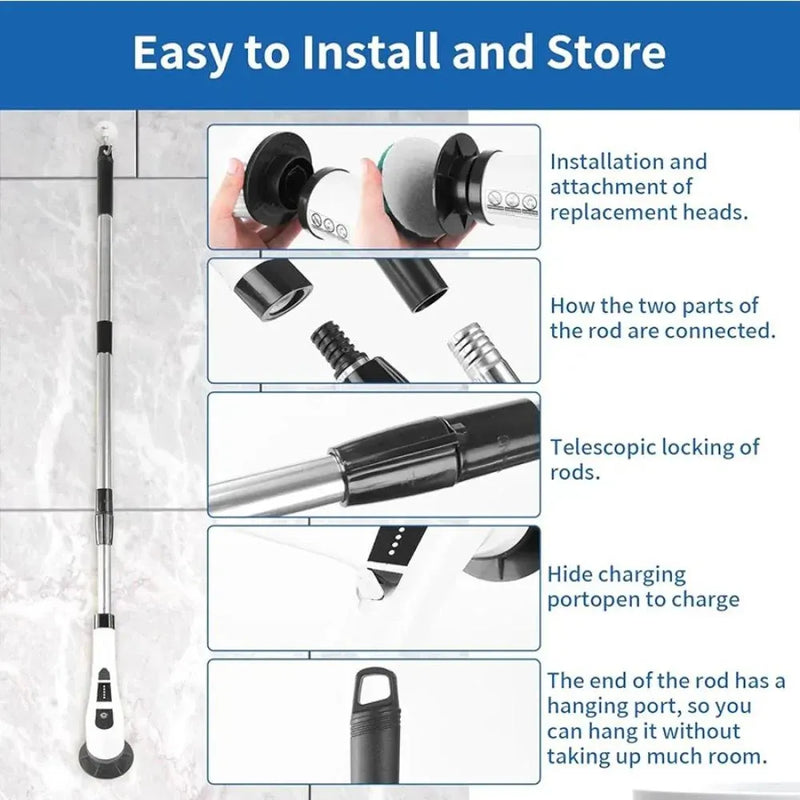 Easy to Install and Store

Installation and attachment of replacement heads.

How the two parts of the rod are connected.

Telescopic locking of rods.

Hide charging portopen to charge

The end of the rod has a hanging port, so you can hang it without taking up much room.