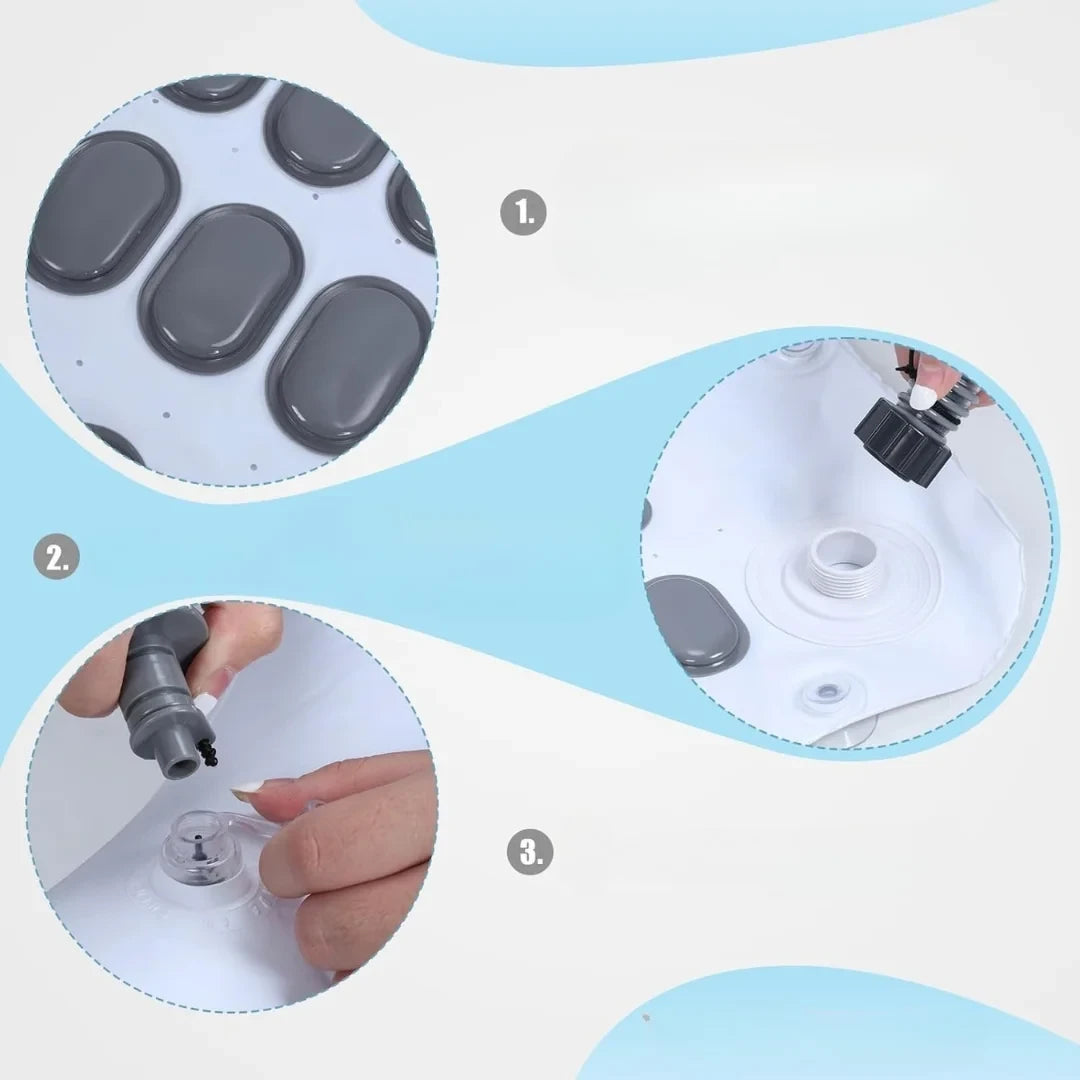 1.

2.

3.